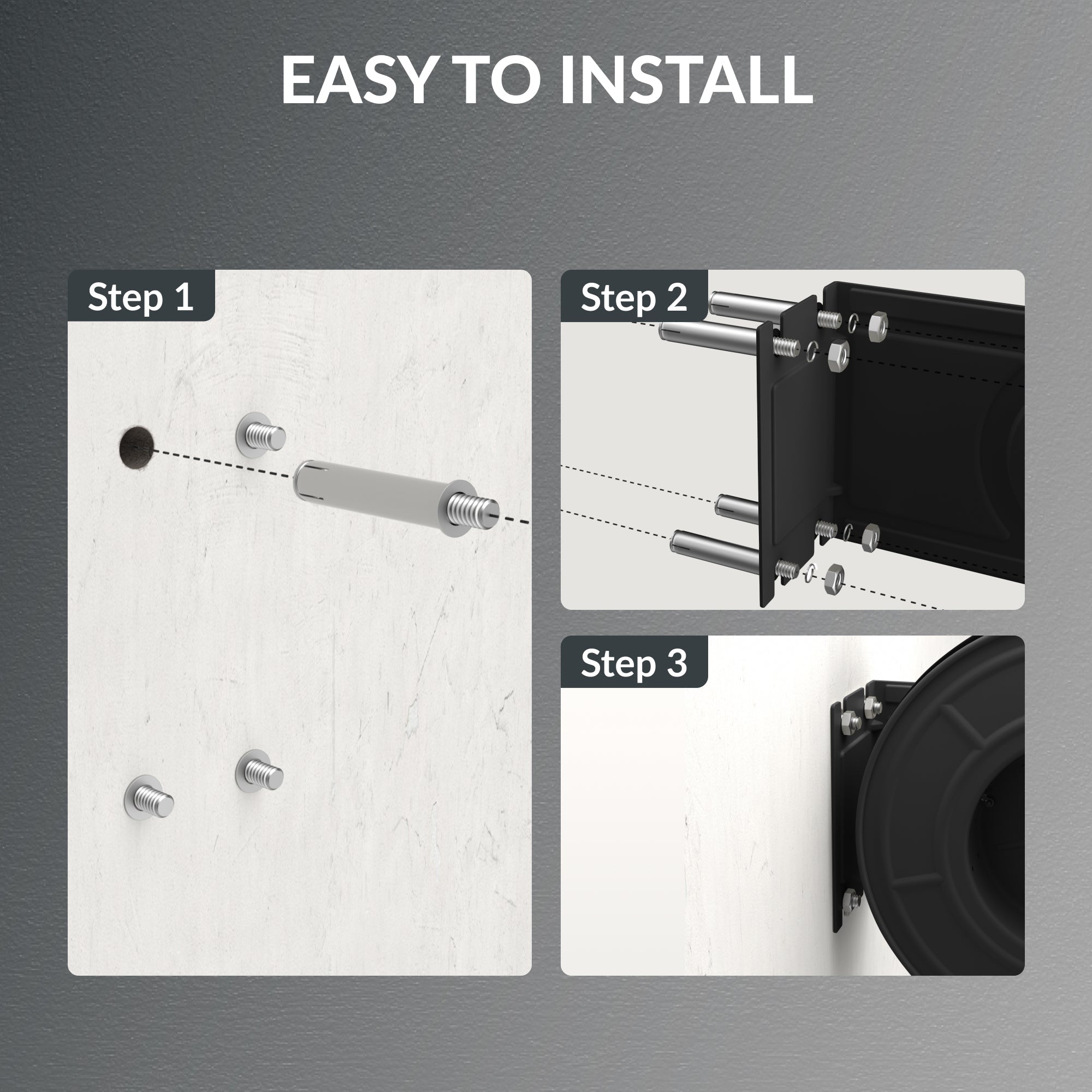 EASY TO INSTALL

Step 1

Step 2

Step 3